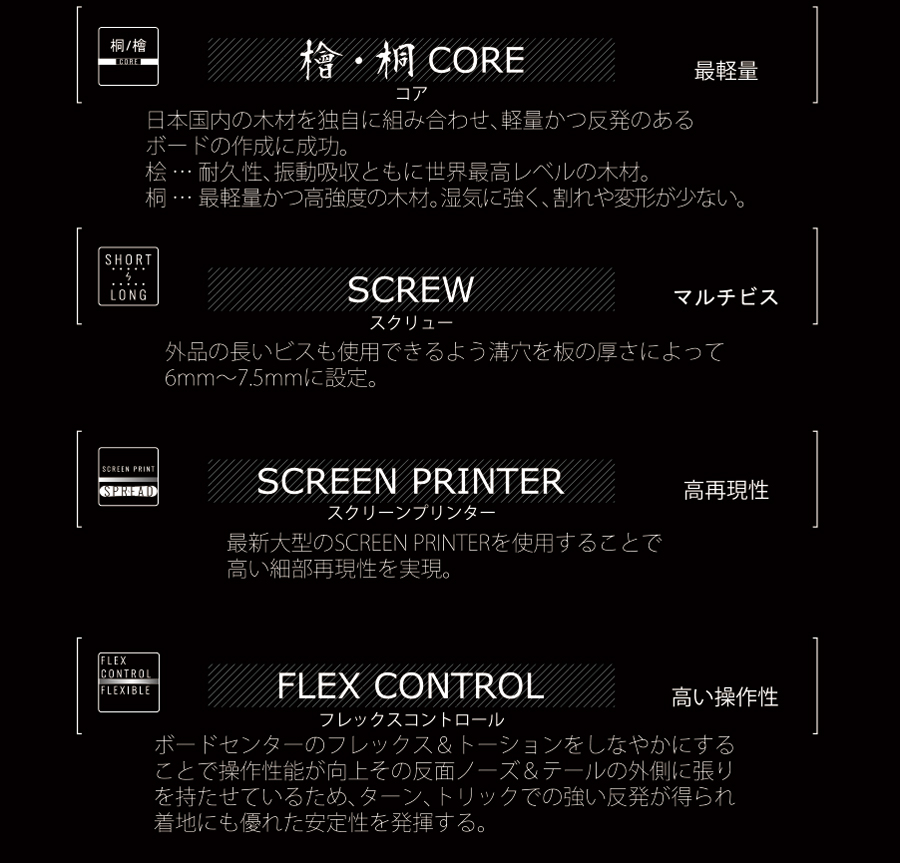 桐/檜
CORE

檜・桐 CORE
コア

最軽量

日本国内の木材を独自に組み合わせ、軽量かつ反発のあるボードの作成に成功。
桧 … 耐久性、振動吸収ともに世界最高レベルの木材。
桐 … 最軽量かつ高強度の木材。湿気に強く、割れや変形が少ない。

SHORT
LONG

SCREW
スクリュー

マルチビス

外品の長いビスも使用できるよう溝穴を板の厚さによって6mm～7.5mmに設定。

SCREEN PRINT
SPREAD

SCREEN PRINTER
スクリーンプリンター

高再現性

最新大型のSCREEN PRINTERを使用することで高い細部再現性を実現。

FLEX
CONTROL
FLEXIBLE

FLEX CONTROL
フレックスコントロール

高い操作性

ボードセンターのフレックス＆トーションをしなやかにすることで操作性能が向上その反面ノーズ＆テールの外側に張りを持たせているため、ターン、トリックでの強い反発が得られ着地にも優れた安定性を発揮する。