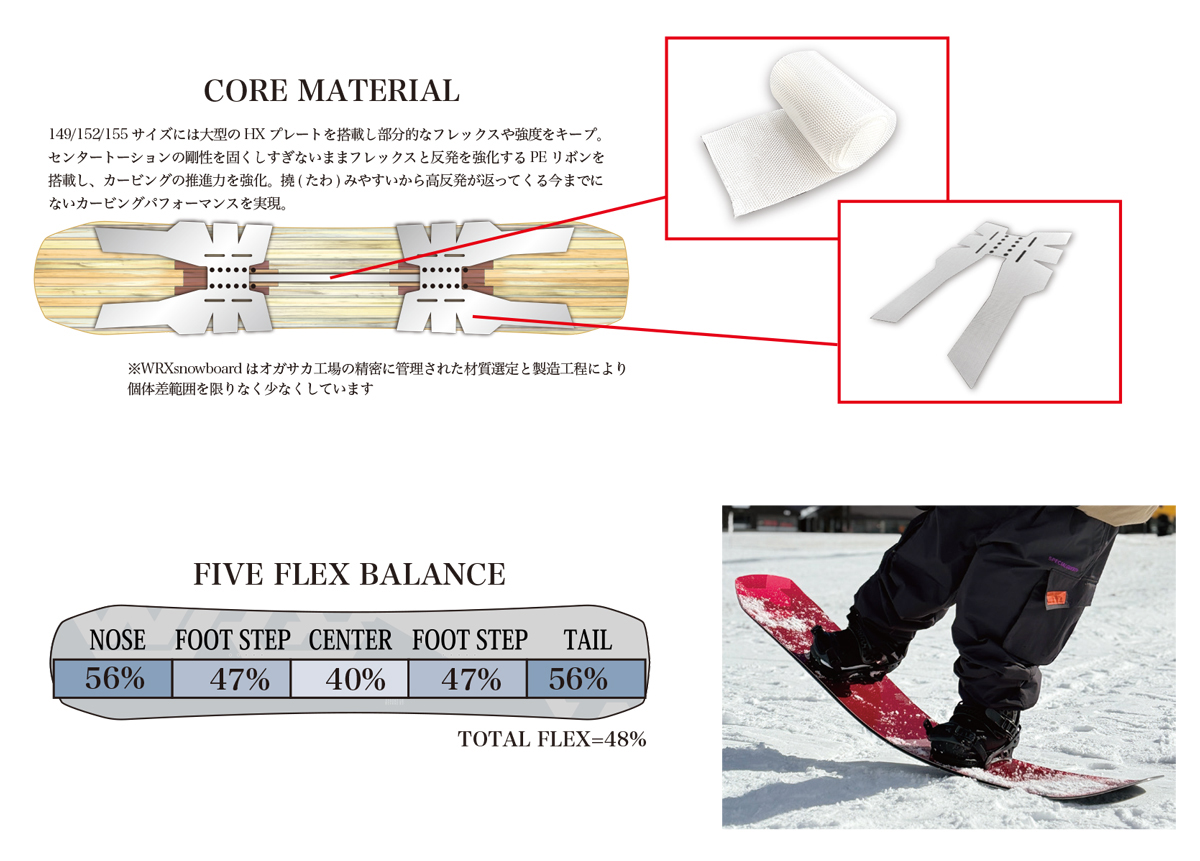 CORE MATERIAL

149/152/155 サイズには大型の HX プレートを搭載し部分的なフレックスや強度をキープ。センタートーションの剛性を固くしすぎないままフレックスと反発を強化する PE リボンを搭載し、カービングの推進力を強化。撓 ( たわ ) みやすいから高反発が返ってくる今までにないカービングパフォーマンスを実現。

※WRXsnowboard はオガサカ工場の精密に管理された材質選定と製造工程により個体差範囲を限りなく少なくしています

FIVE FLEX BALANCE

| NOSE | FOOT STEP | CENTER | FOOT STEP | TAIL |
|---|---|---|---|---|
| 56% | 47% | 40% | 47% | 56% |

TOTAL FLEX=48%